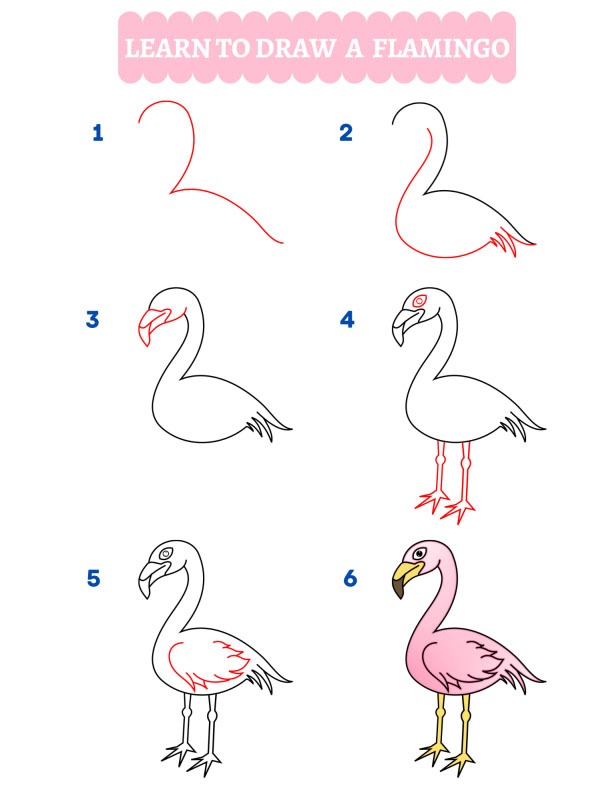 LEARN TO DRAW A FLAMINGO

1

2

3

4

5

6