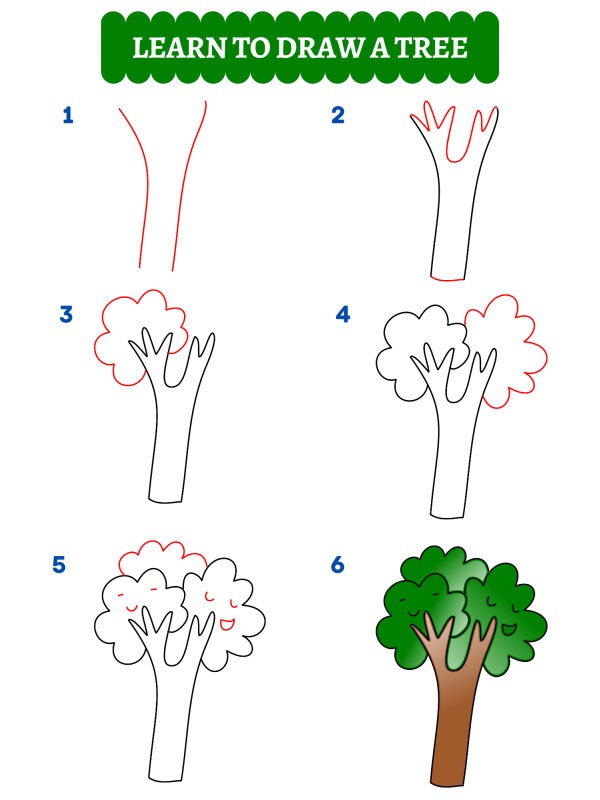 LEARN TO DRAW A TREE

1

2

3

4

5

6