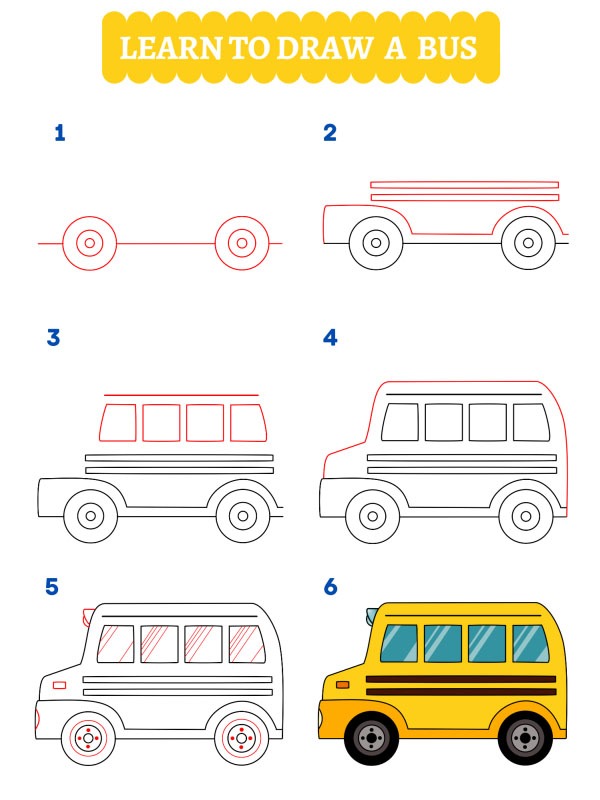 LEARN TO DRAW A BUS

1

2

3

4

5

6