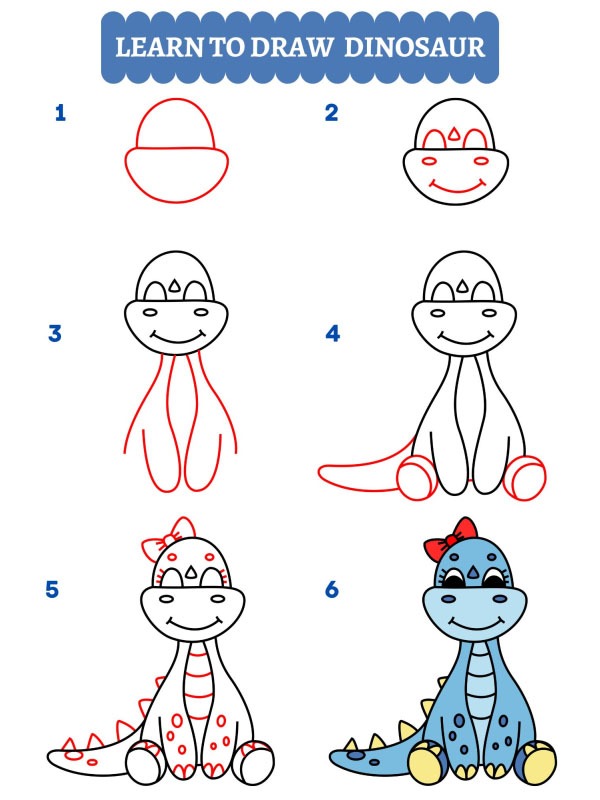 LEARN TO DRAW DINOSAUR

1

2

3

4

5

6