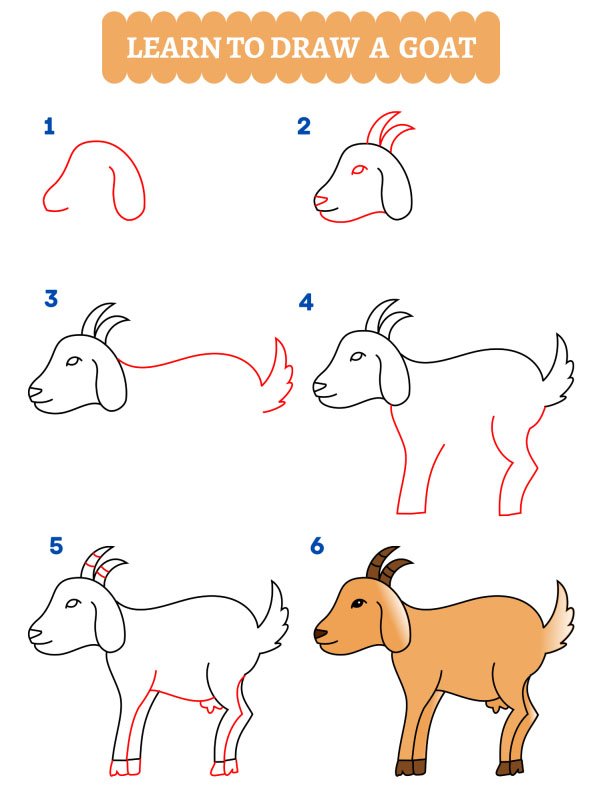 LEARN TO DRAW A GOAT

1

2

3

4

5

6