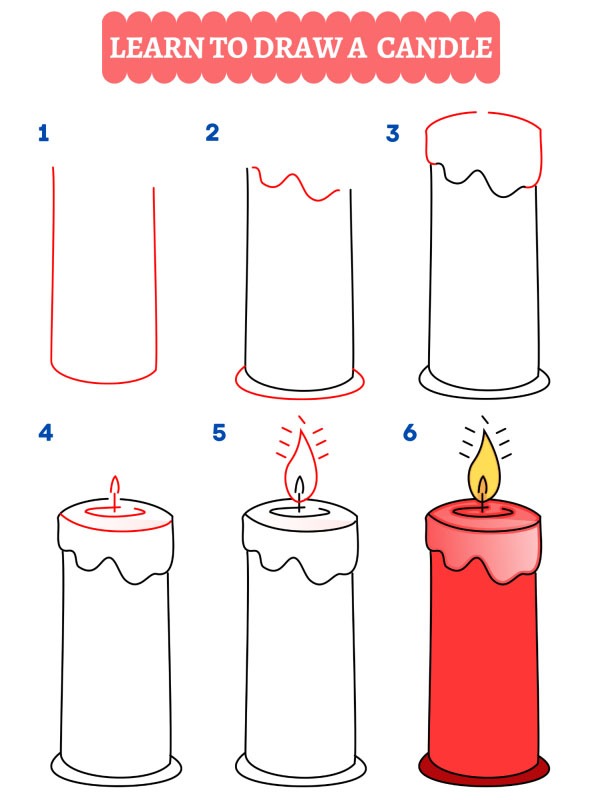 LEARN TO DRAW A CANDLE

1

2

3

4

5

6