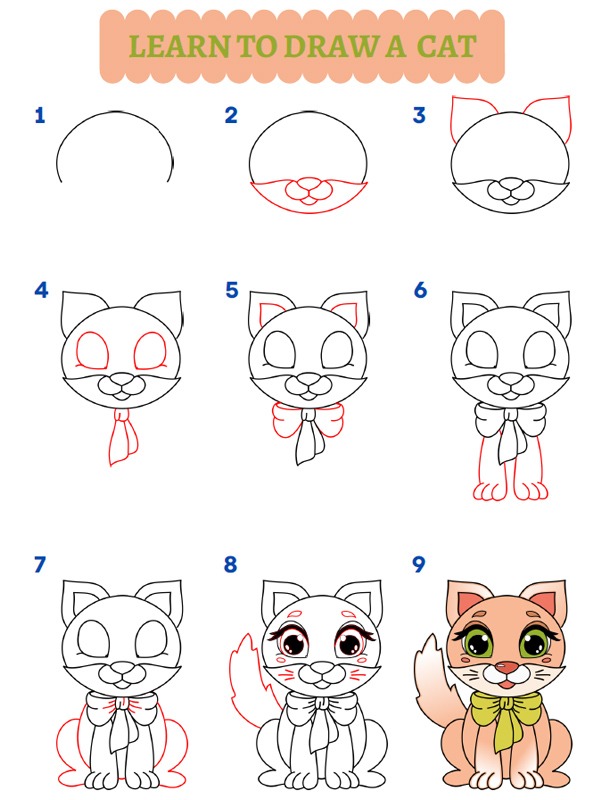 LEARN TO DRAW A CAT

1

2

3

4

5

6

7

8

9