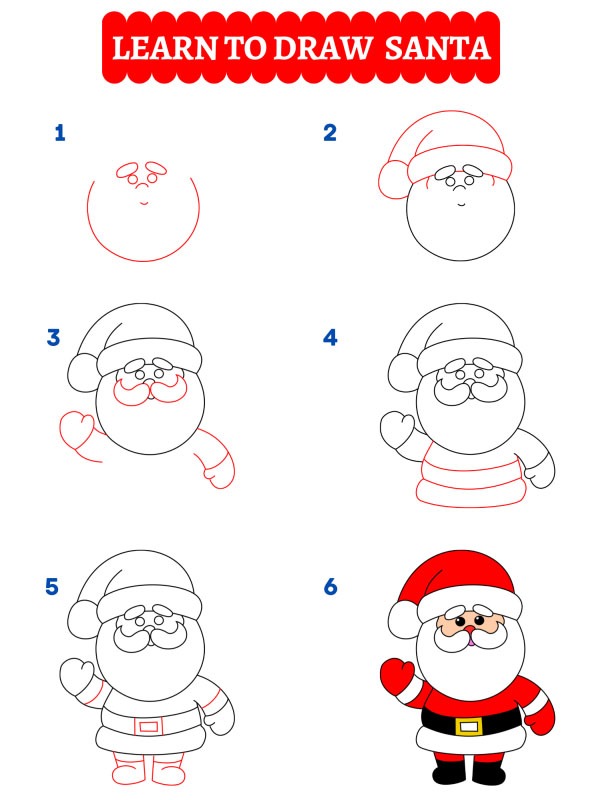 LEARN TO DRAW SANTA

1

2

3

4

5

6