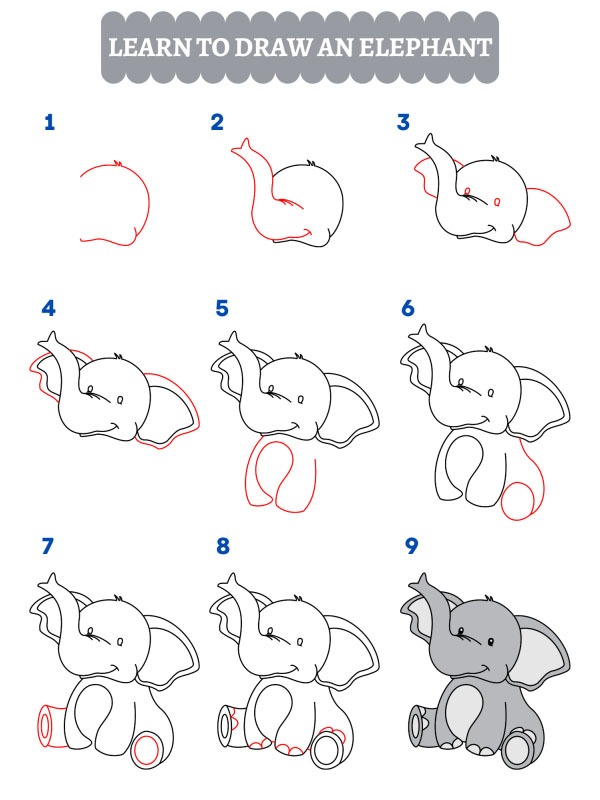 LEARN TO DRAW AN ELEPHANT

1

2

3

4

5

6

7

8

9