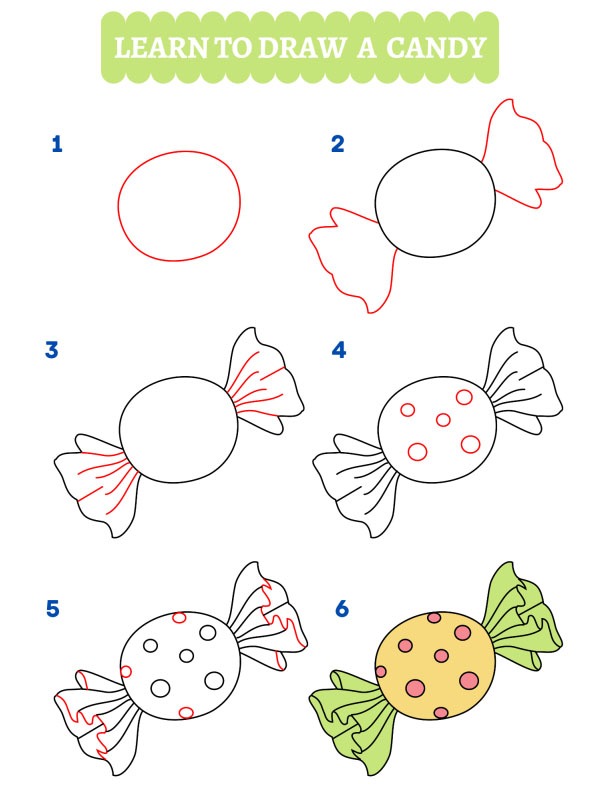 LEARN TO DRAW A CANDY

1

2

3

4

5

6