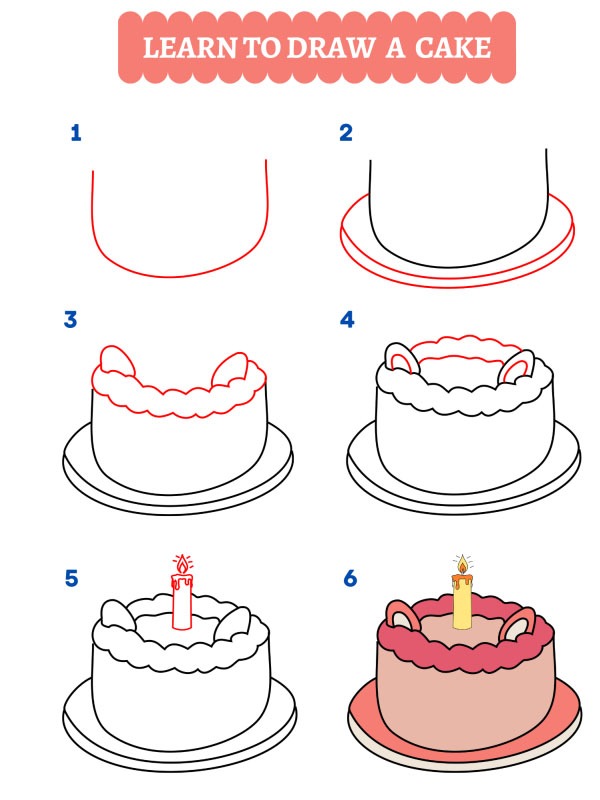 LEARN TO DRAW A CAKE

1

2

3

4

5

6