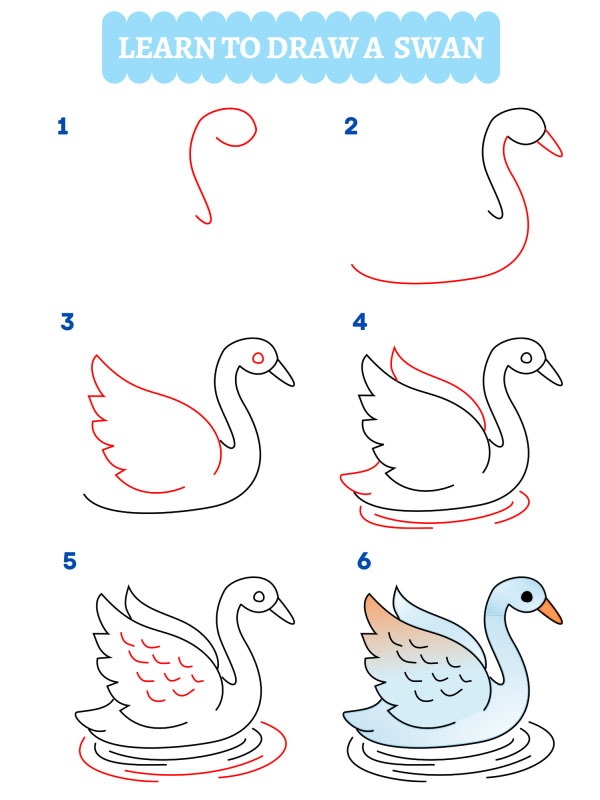 LEARN TO DRAW A SWAN

1

2

3

4

5

6